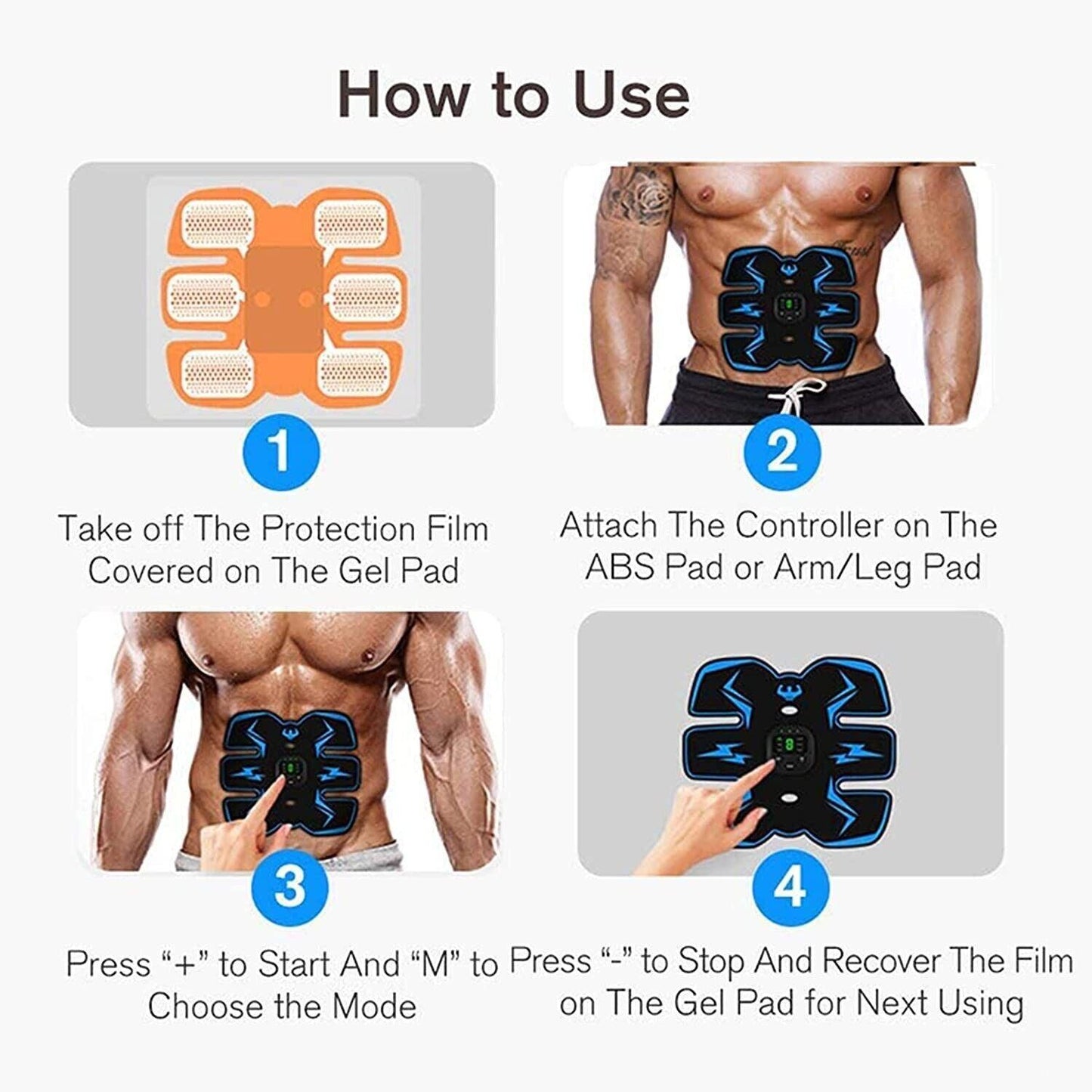 How to Use

1

Take off The Protection Film Covered on The Gel Pad

2

Attach The Controller on The ABS Pad or Arm/Leg Pad

3

Press “+” to Start And “M” to Choose the Mode

4

Press “-” to Stop And Recover The Film on The Gel Pad for Next Using